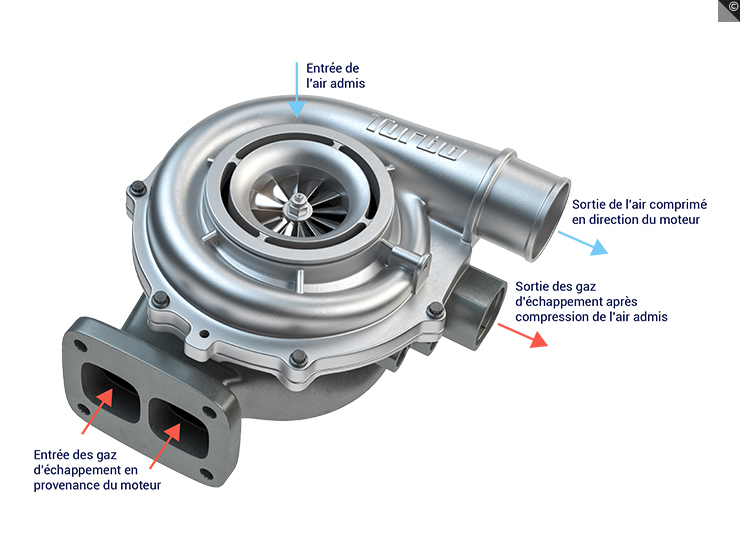 ©

Entrée de l'air admis

Turbo

Sortie de l'air comprimé en direction du moteur

Sortie des gaz d'échappement après compression de l'air admis

Entrée des gaz d'échappement en provenance du moteur