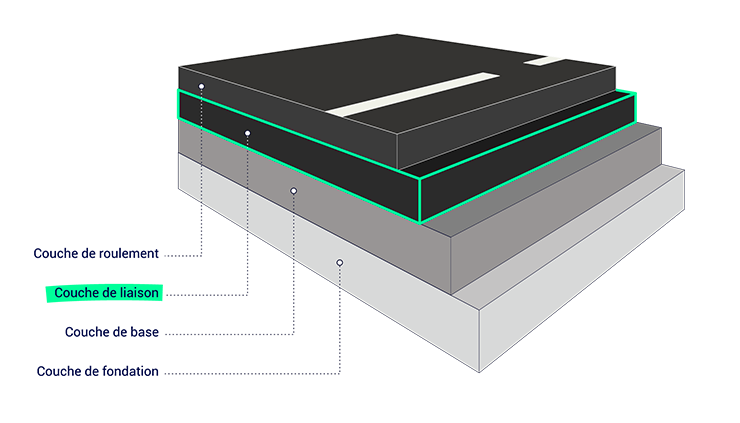 Couche de roulement

Couche de liaison

Couche de base

Couche de fondation