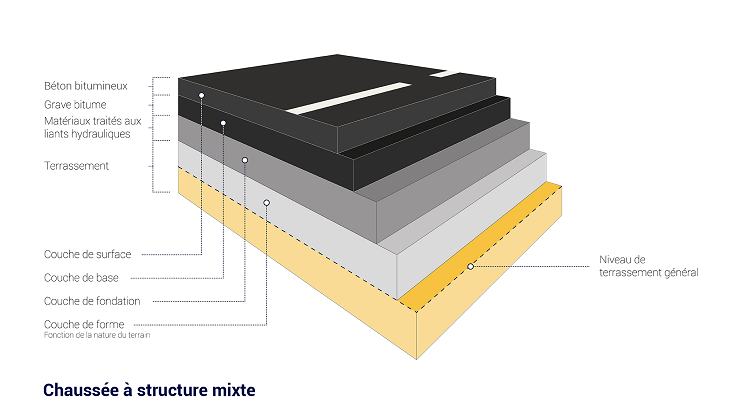 Béton bitumineux
Grave bitume
Matériaux traités aux liants hydrauliques
Terrassement

Couche de surface
Couche de base
Couche de fondation
Couche de forme
Fonction de la nature du terrain

Niveau de terrassement général

Chaussée à structure mixte