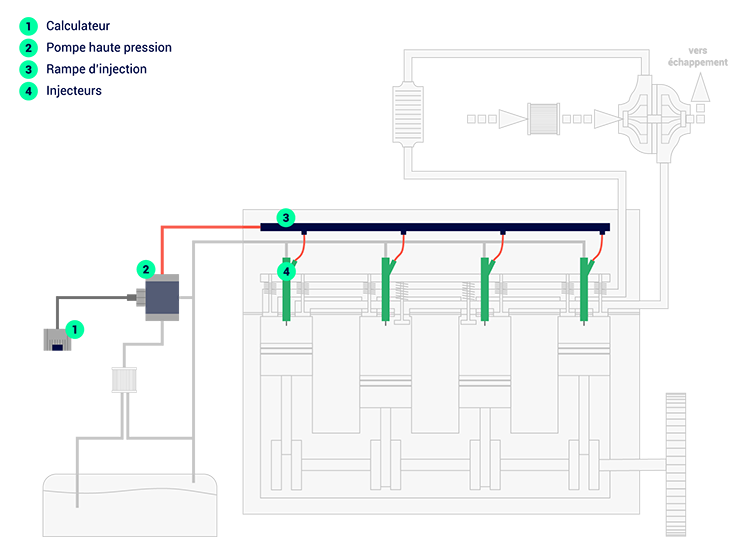 1 Calculateur
2 Pompe haute pression
3 Rampe d'injection
4 Injecteurs

vers échappement

3
2
4
1